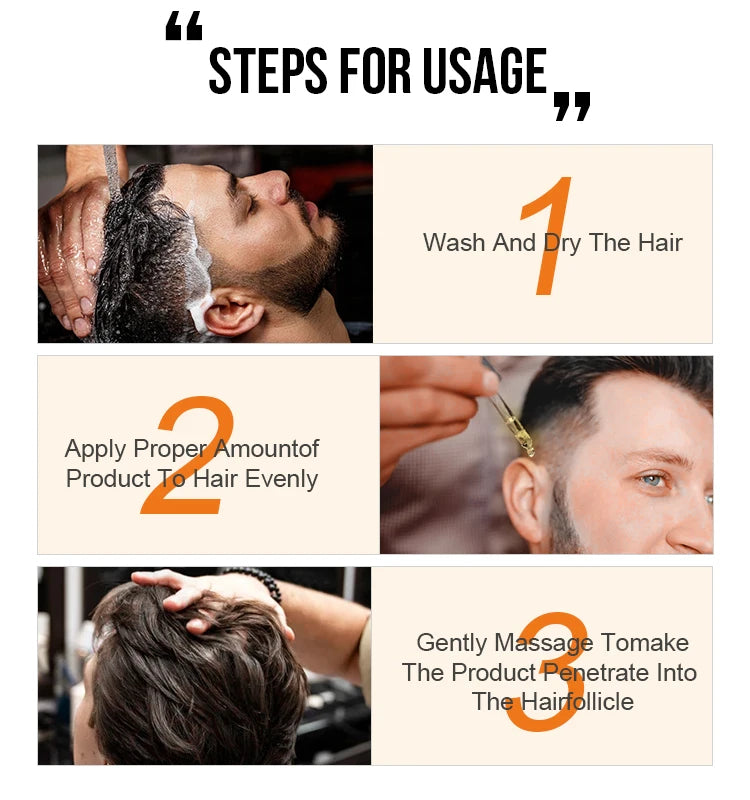 “STEPS FOR USAGE”

1
Wash And Dry The Hair

2
Apply Proper Amountof Product To Hair Evenly

3
Gently Massage Tomake The Product Penetrate Into The Hairfollicle