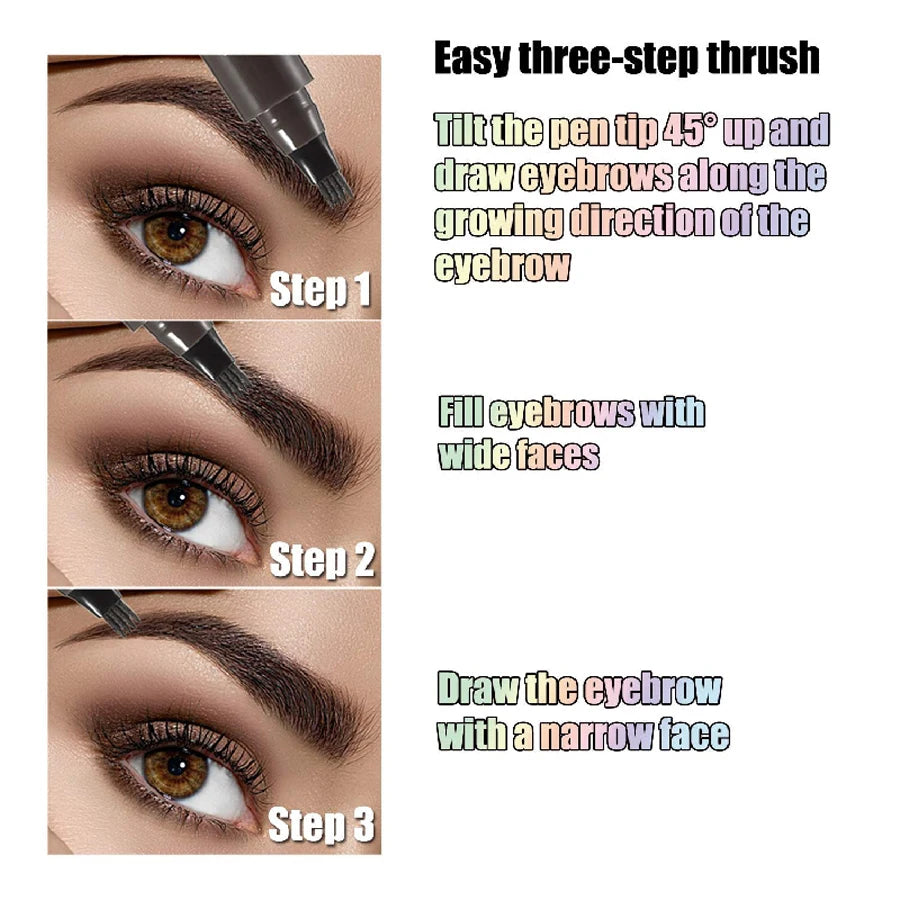 Easy three-step thrush

Step 1

Tilt the pen tip 45° up and draw eyebrows along the growing direction of the eyebrow

Step 2

Fill eyebrows with wide faces

Step 3

Draw the eyebrow with a narrow face